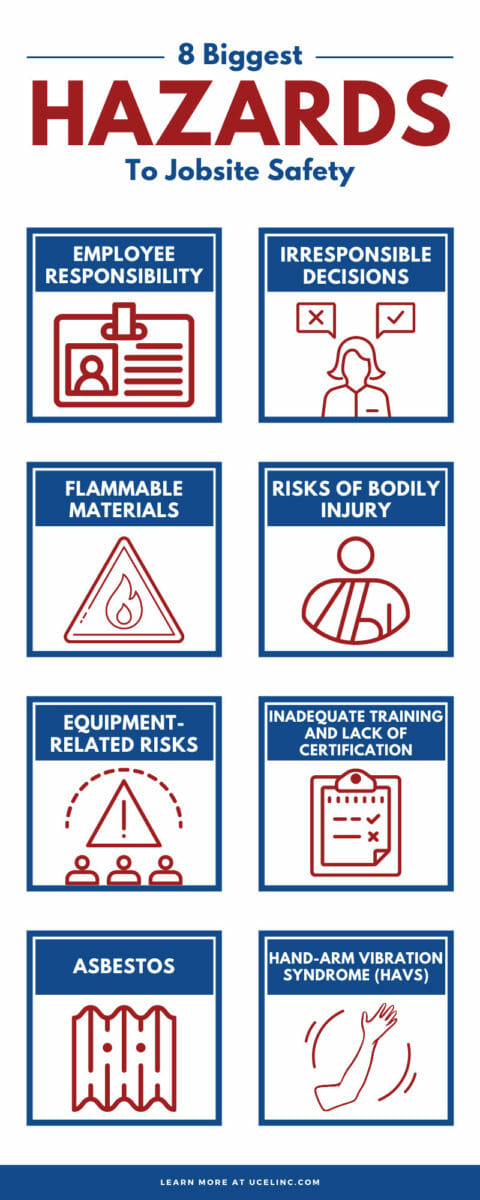 8 Biggest
HAZARDS
To Jobsite Safety

EMPLOYEE RESPONSIBILITY

IRRESPONSIBLE DECISIONS

FLAMMABLE MATERIALS

RISKS OF BODILY INJURY

EQUIPMENT-RELATED RISKS

INADEQUATE TRAINING AND LACK OF CERTIFICATION

ASBESTOS

HAND-ARM VIBRATION SYNDROME (HAVS)

LEARN MORE AT UCELINC.COM